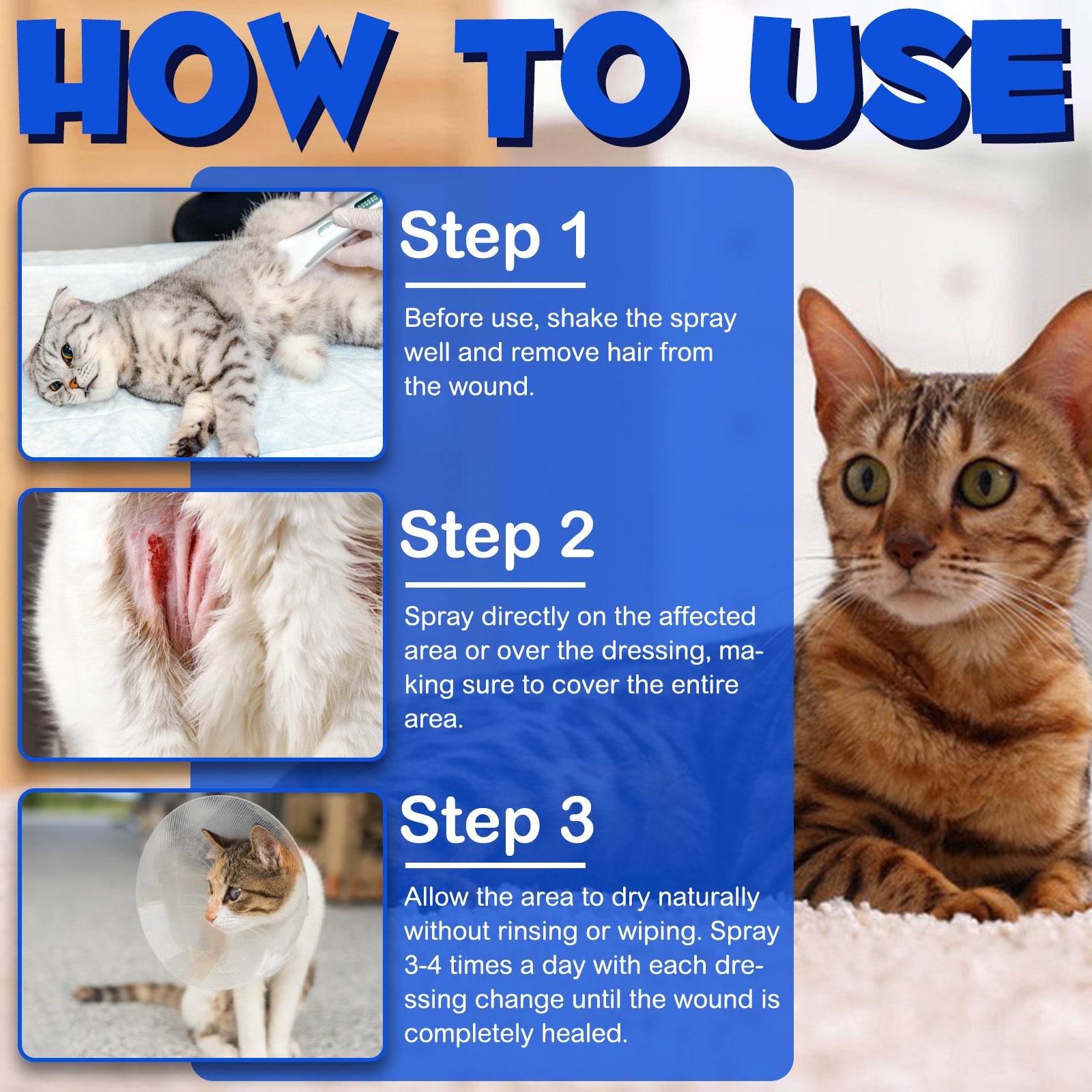 HOW TO USE

Step 1

Before use, shake the spray well and remove hair from the wound.

Step 2

Spray directly on the affected area or over the dressing, making sure to cover the entire area.

Step 3

Allow the area to dry naturally without rinsing or wiping. Spray 3-4 times a day with each dressing change until the wound is completely healed.