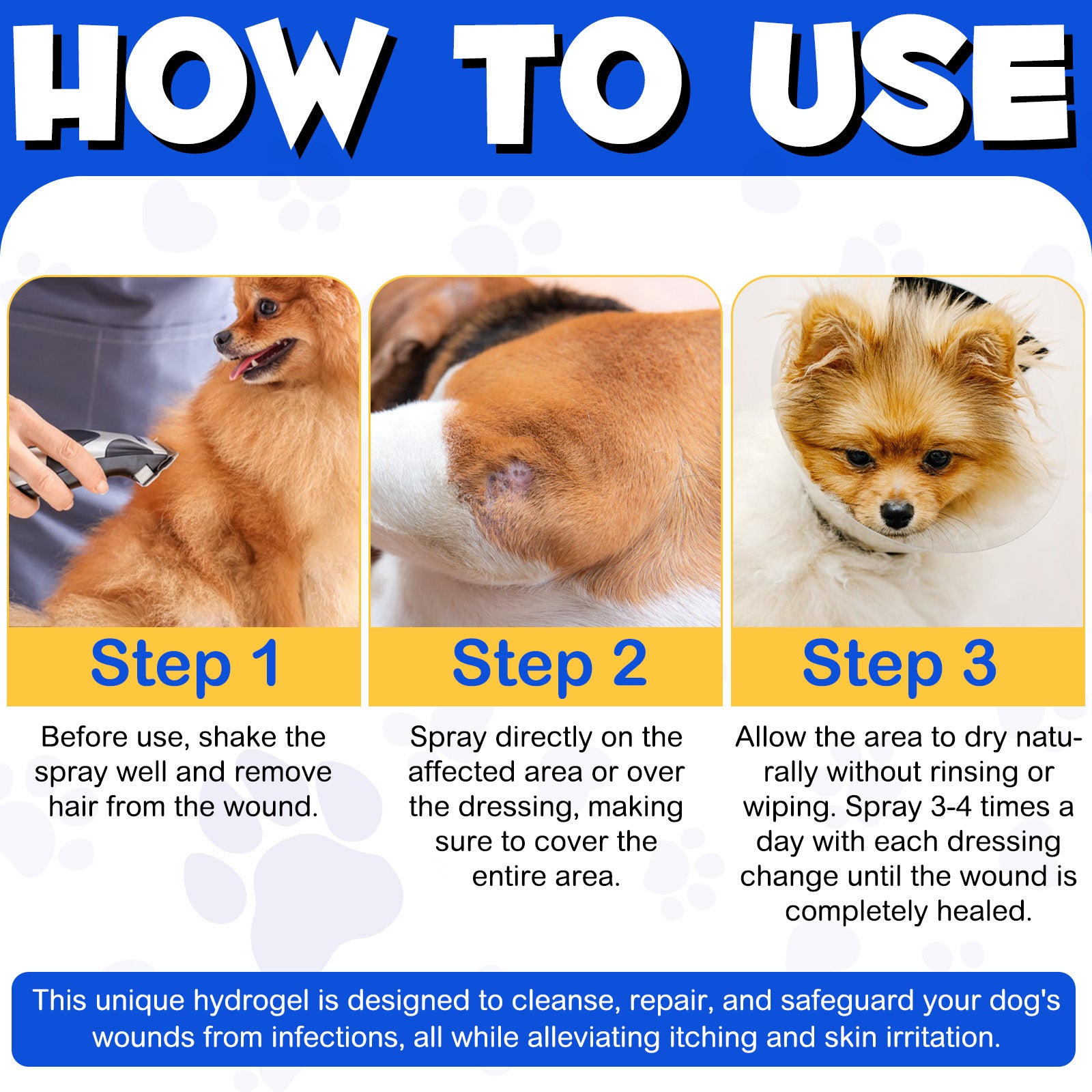 HOW TO USE

Step 1

Before use, shake the spray well and remove hair from the wound.

Step 2

Spray directly on the affected area or over the dressing, making sure to cover the entire area.

Step 3

Allow the area to dry naturally without rinsing or wiping. Spray 3-4 times a day with each dressing change until the wound is completely healed.

This unique hydrogel is designed to cleanse, repair, and safeguard your dog's wounds from infections, all while alleviating itching and skin irritation.