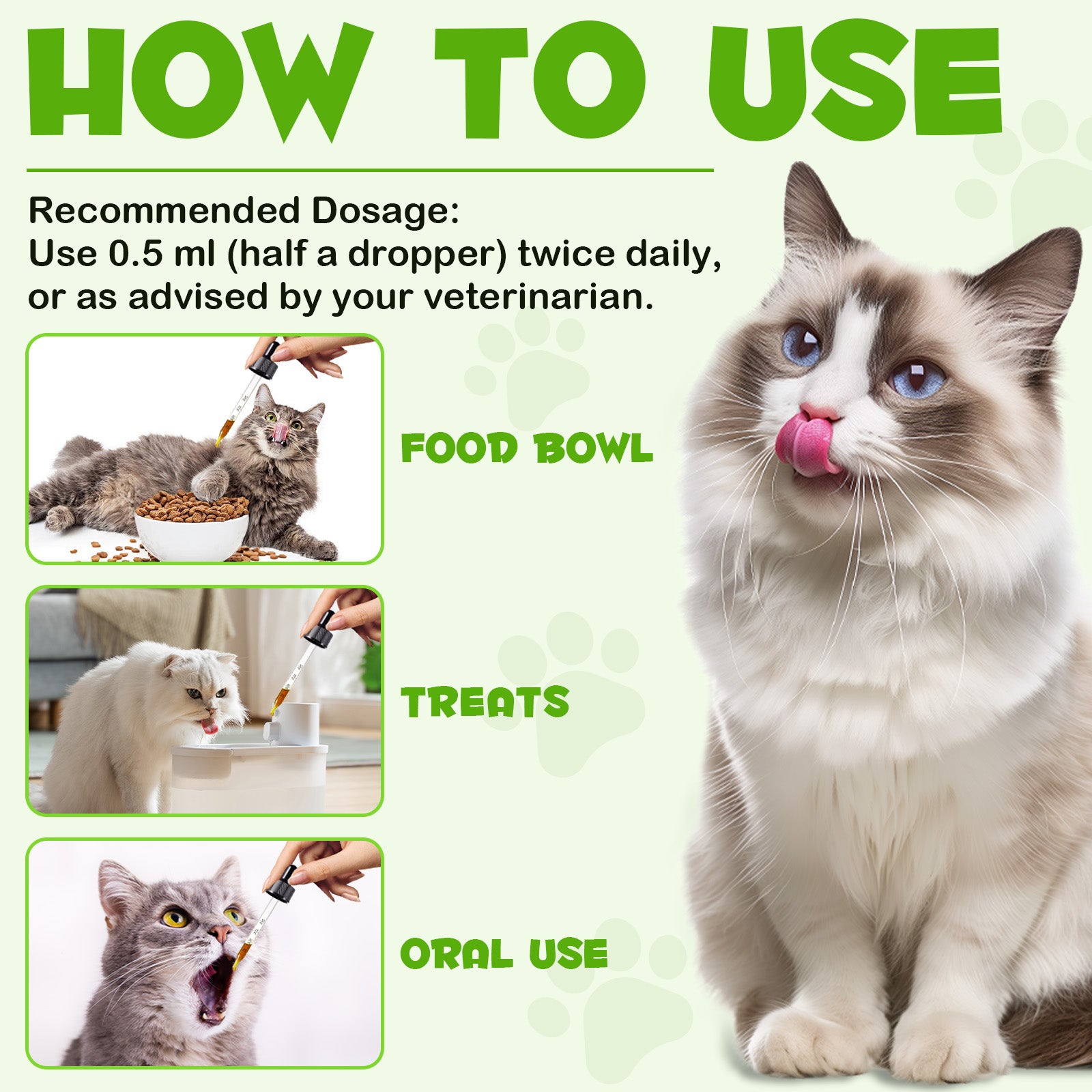 HOW TO USE

Recommended Dosage:
Use 0.5 ml (half a dropper) twice daily, or as advised by your veterinarian.

FOOD BOWL

TREATS

ORAL USE