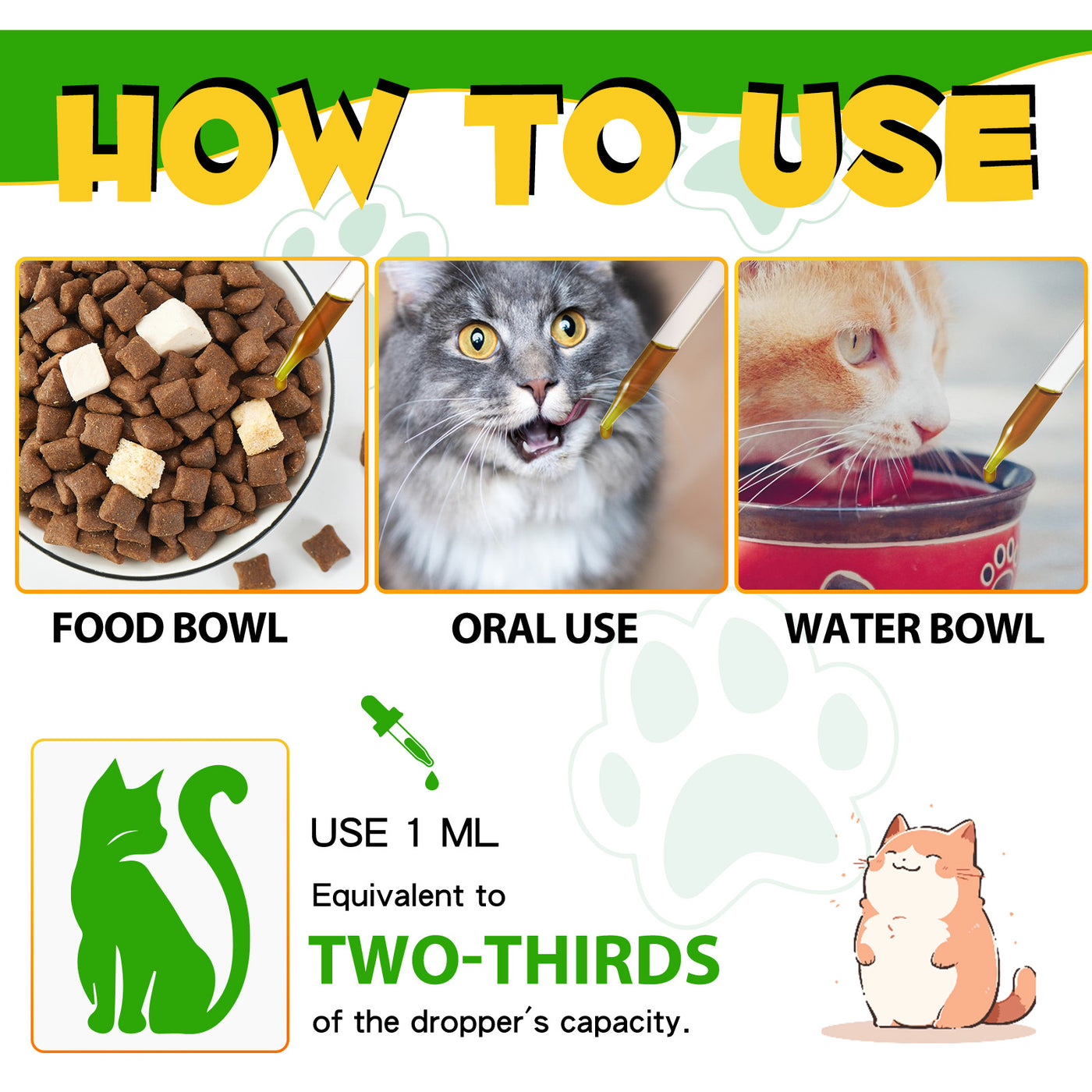 HOW TO USE

FOOD BOWL

ORAL USE

WATER BOWL

USE 1 ML

Equivalent to

TWO-THIRDS

of the dropper´s capacity.