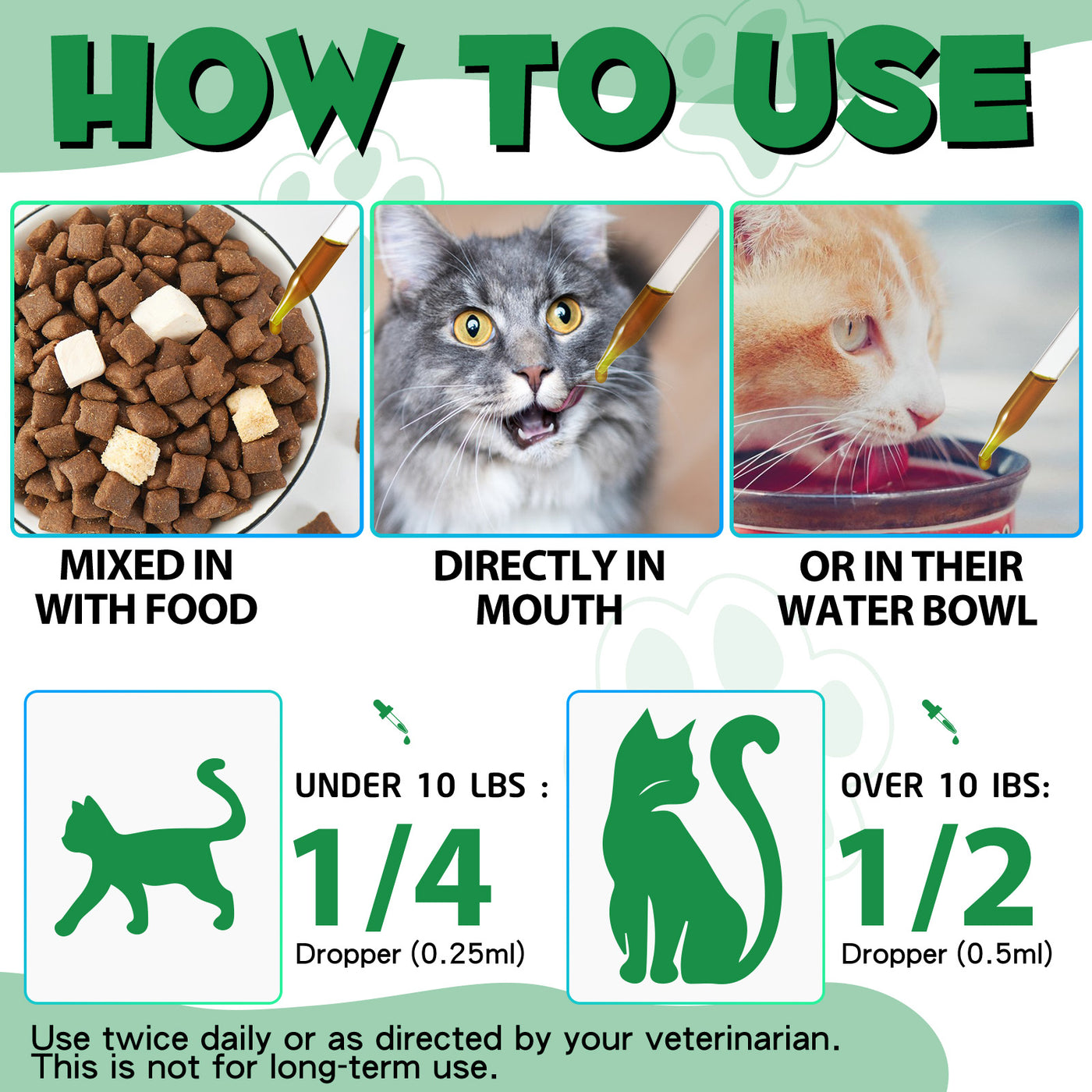 HOW TO USE

MIXED IN WITH FOOD

DIRECTLY IN MOUTH

OR IN THEIR WATER BOWL

UNDER 10 LBS :
1/4
Dropper (0.25ml)

OVER 10 IBS:
1/2
Dropper (0.5ml)

Use twice daily or as directed by your veterinarian.
This is not for long-term use.