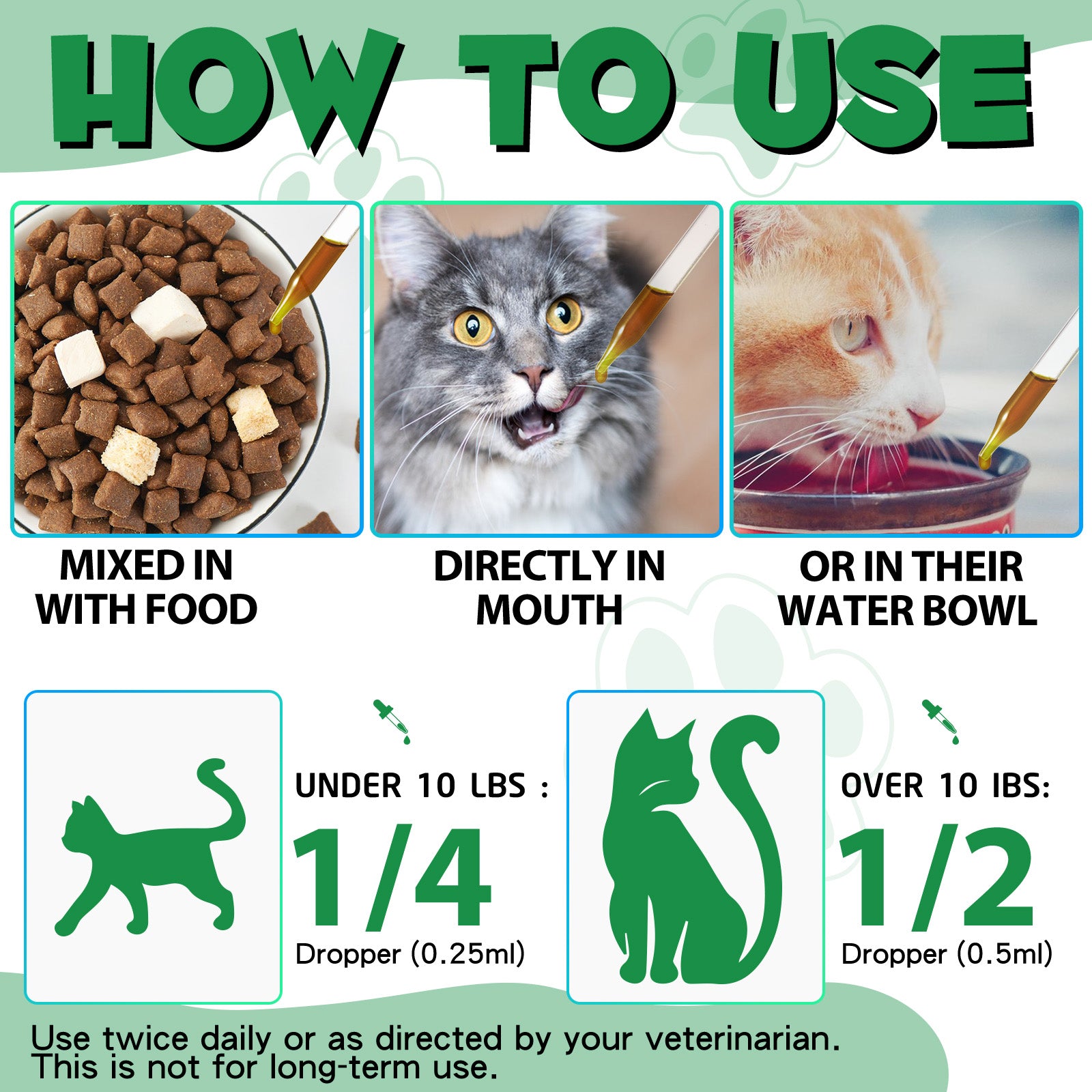 HOW TO USE

MIXED IN WITH FOOD

DIRECTLY IN MOUTH

OR IN THEIR WATER BOWL

UNDER 10 LBS :
1/4
Dropper (0.25ml)

OVER 10 IBS:
1/2
Dropper (0.5ml)

Use twice daily or as directed by your veterinarian.
This is not for long-term use.