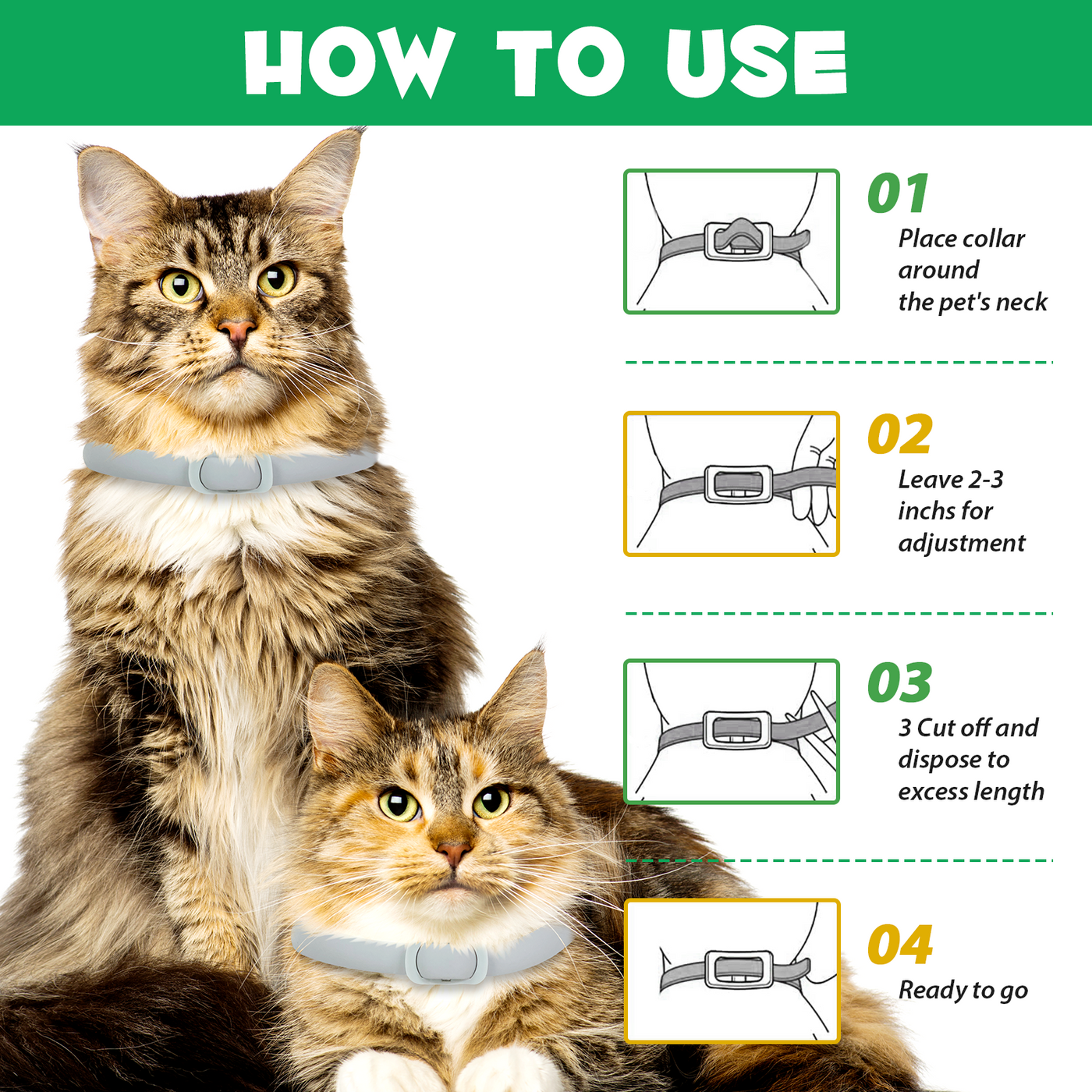 HOW TO USE

01
Place collar around the pet's neck

02
Leave 2-3 inchs for adjustment

03
3 Cut off and dispose to excess length

04
Ready to go