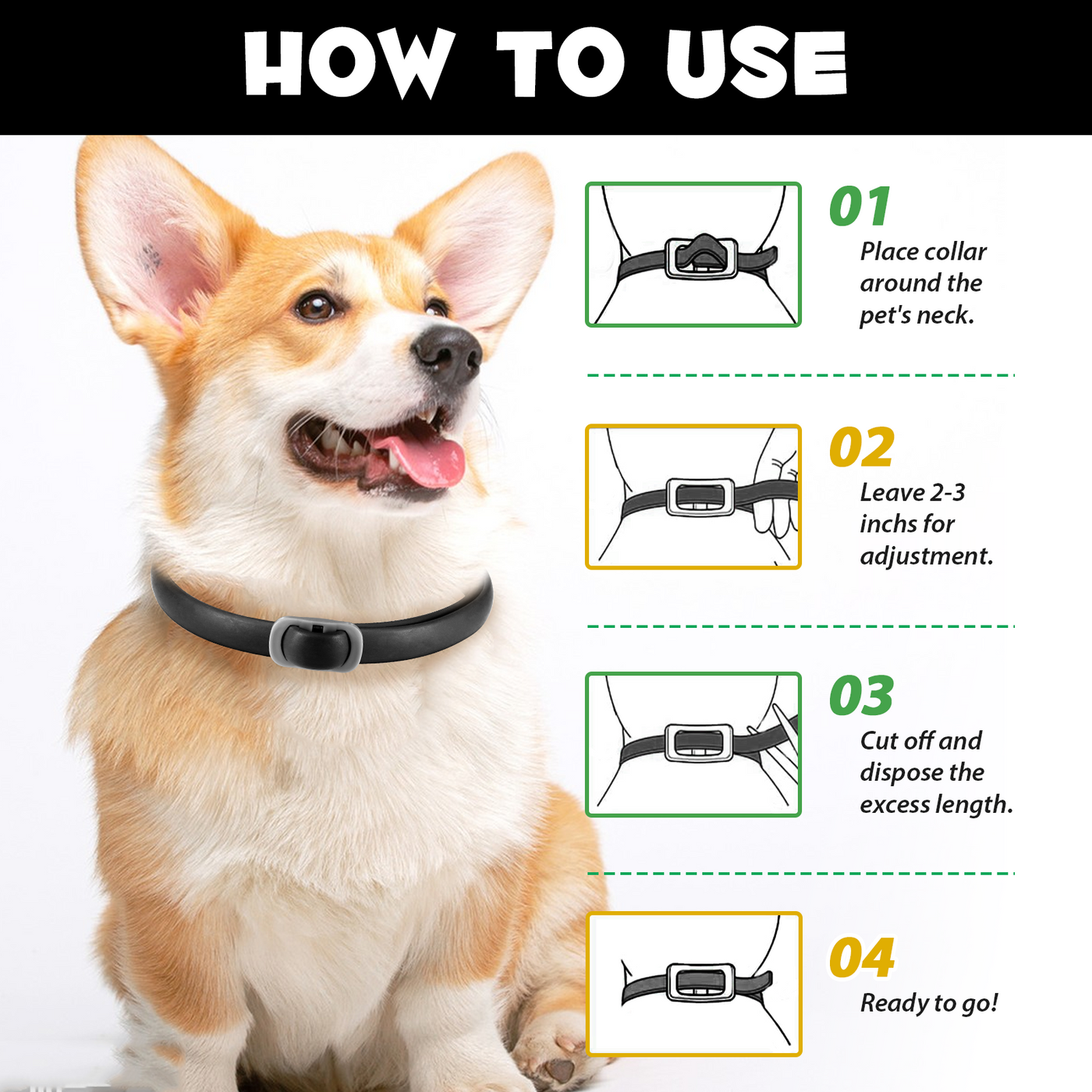 HOW TO USE

01
Place collar around the pet's neck.

02
Leave 2-3 inchs for adjustment.

03
Cut off and dispose the excess length.

04
Ready to go!