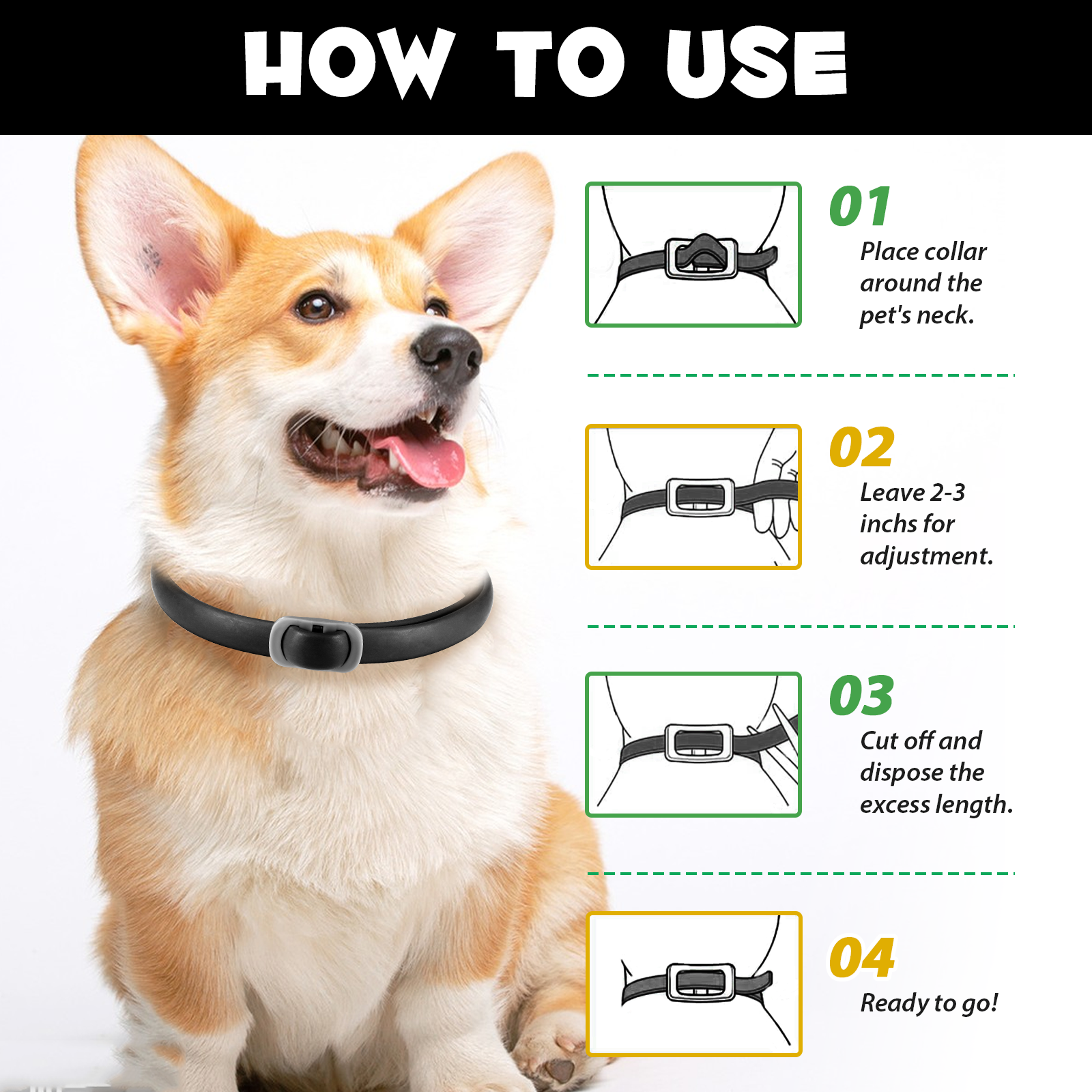 HOW TO USE

01
Place collar around the pet's neck.

02
Leave 2-3 inchs for adjustment.

03
Cut off and dispose the excess length.

04
Ready to go!