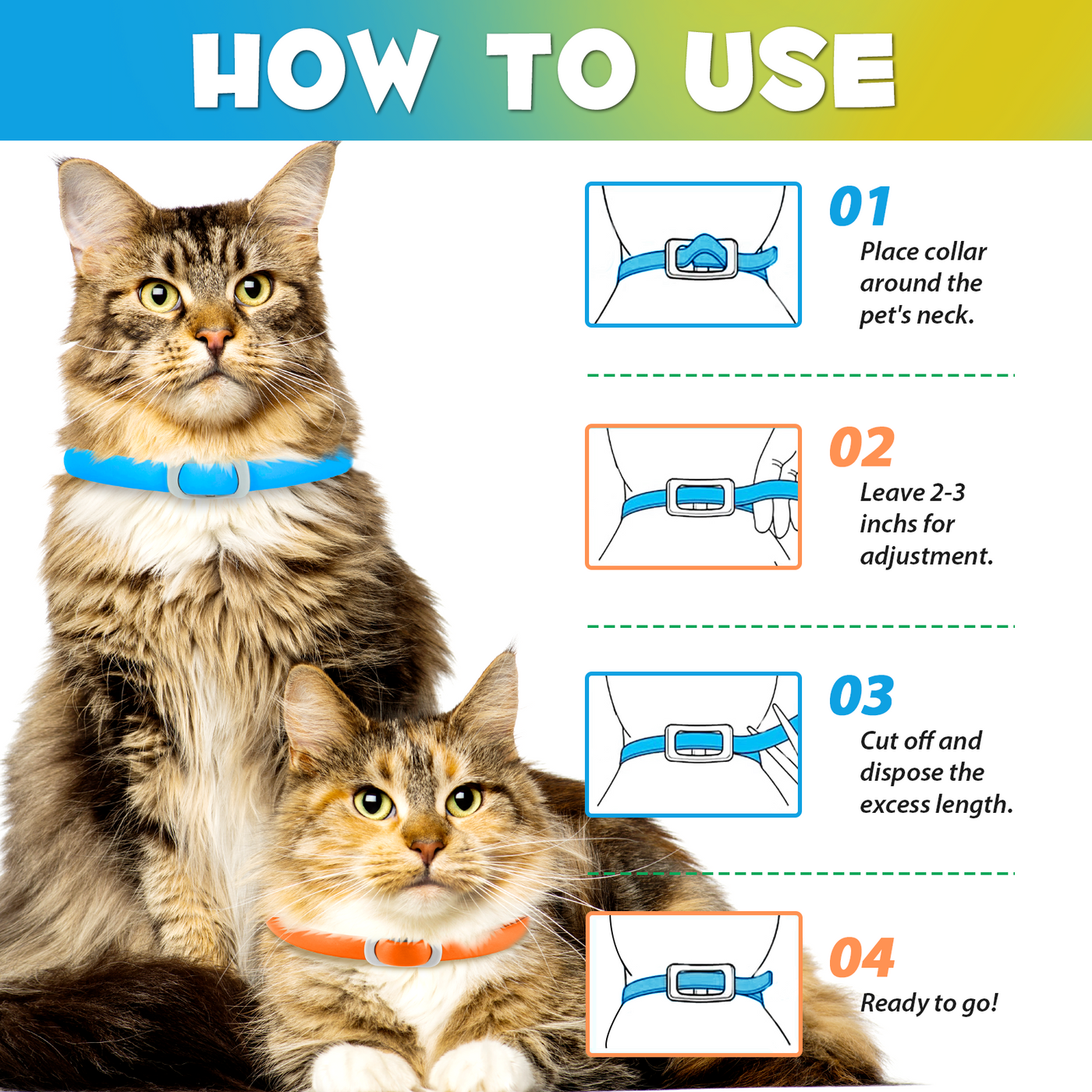 HOW TO USE

01
Place collar around the pet's neck.

02
Leave 2-3 inchs for adjustment.

03
Cut off and dispose the excess length.

04
Ready to go!