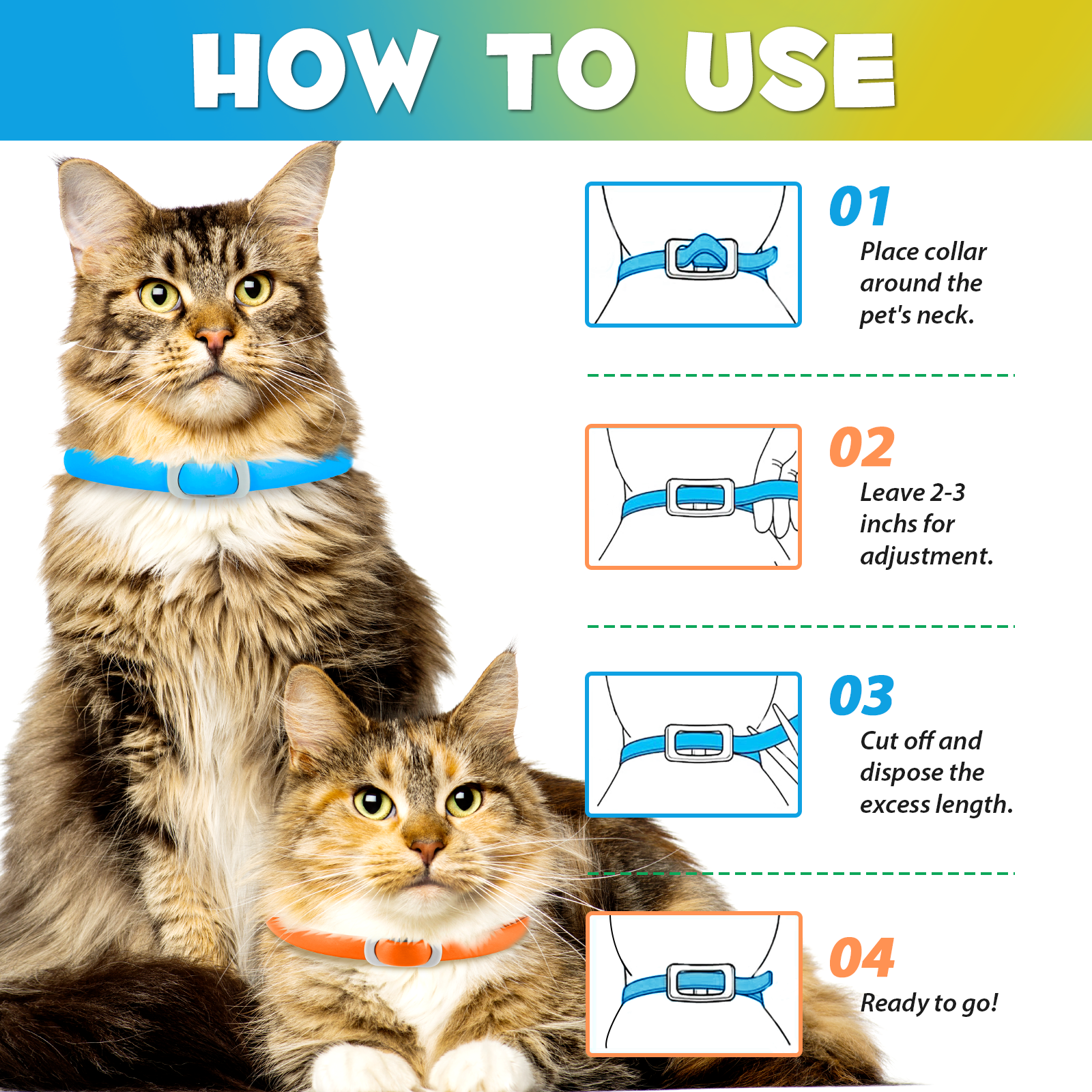 HOW TO USE

01
Place collar around the pet's neck.

02
Leave 2-3 inchs for adjustment.

03
Cut off and dispose the excess length.

04
Ready to go!