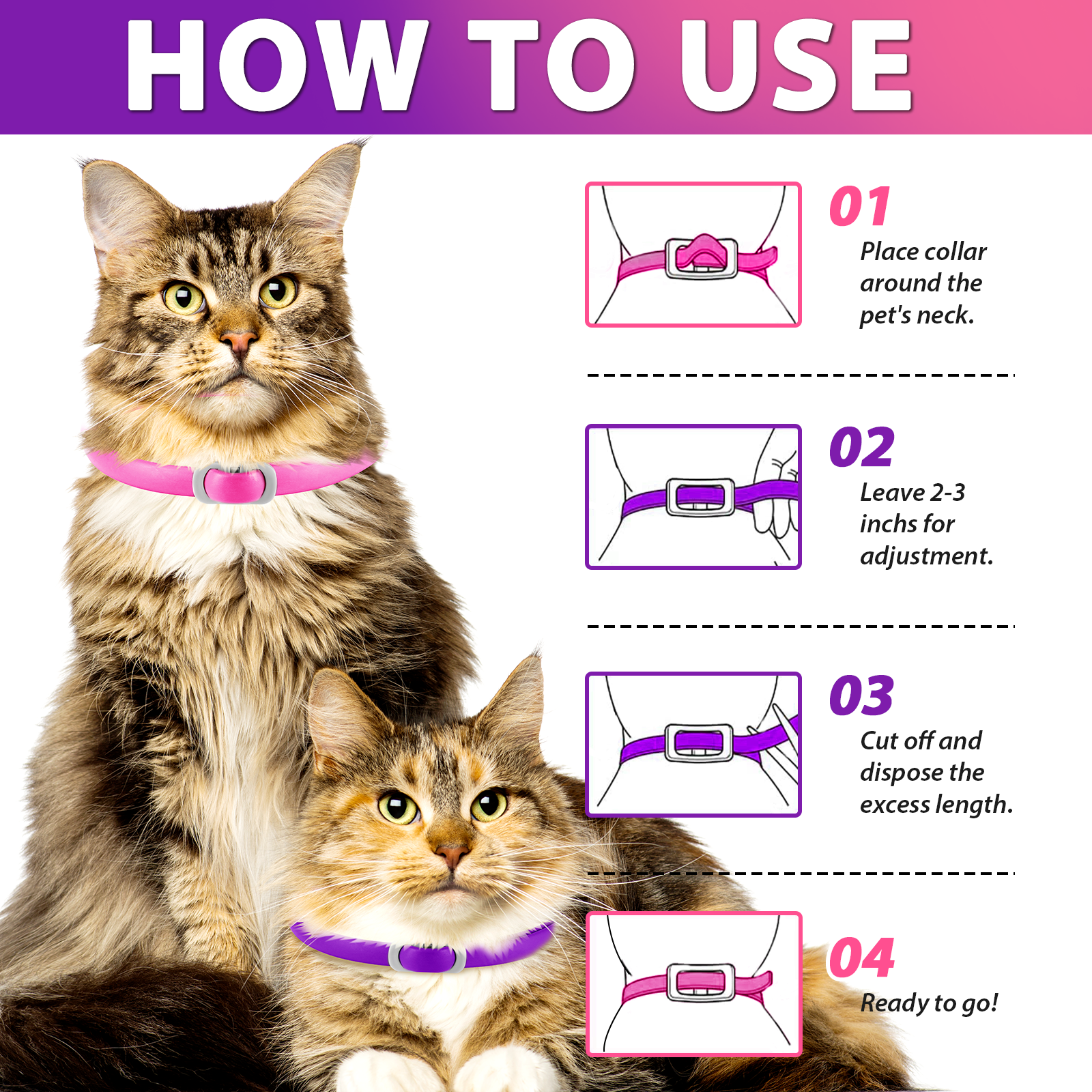 HOW TO USE

01
Place collar around the pet's neck.

02
Leave 2-3 inchs for adjustment.

03
Cut off and dispose the excess length.

04
Ready to go!