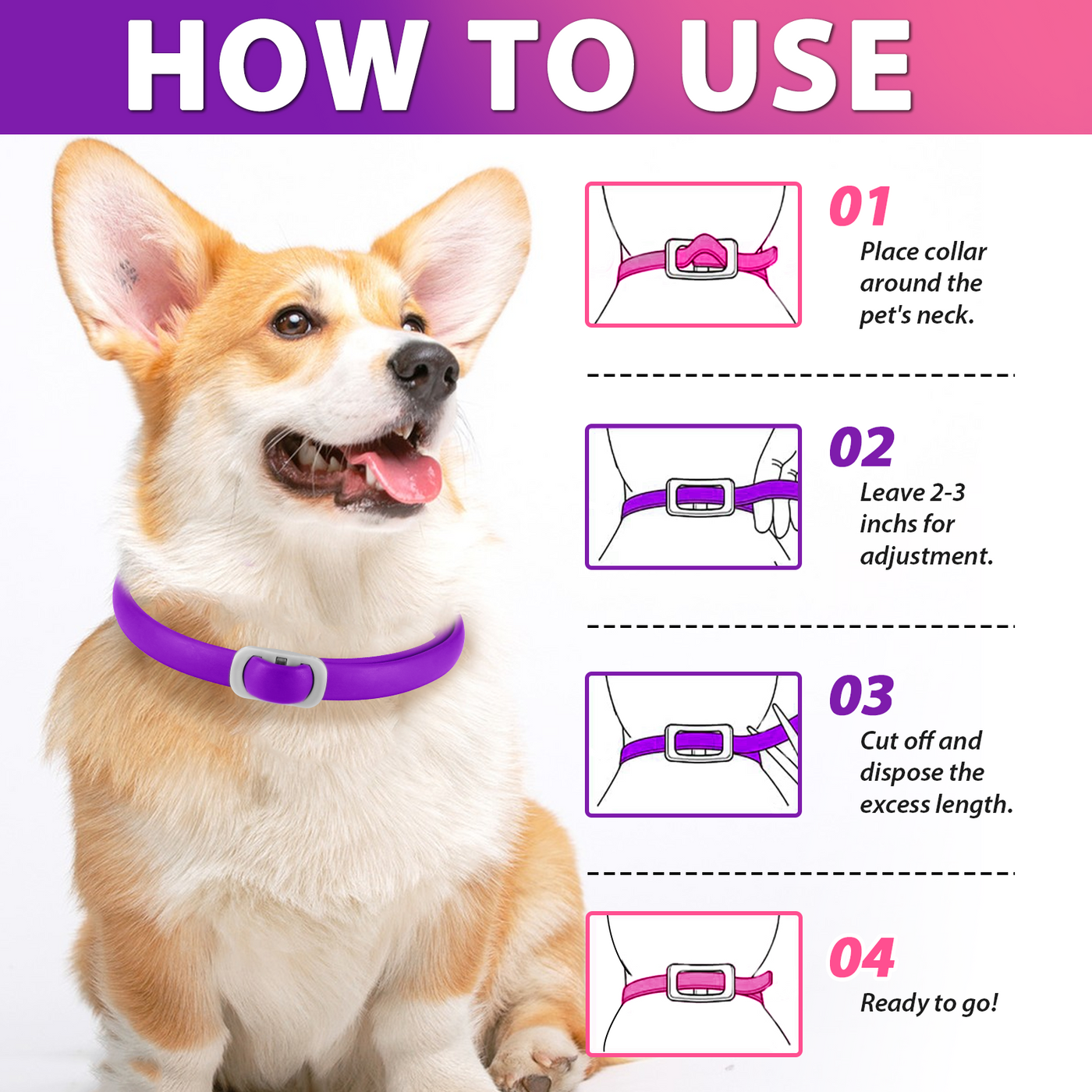 HOW TO USE

01
Place collar around the pet's neck.

02
Leave 2-3 inchs for adjustment.

03
Cut off and dispose the excess length.

04
Ready to go!