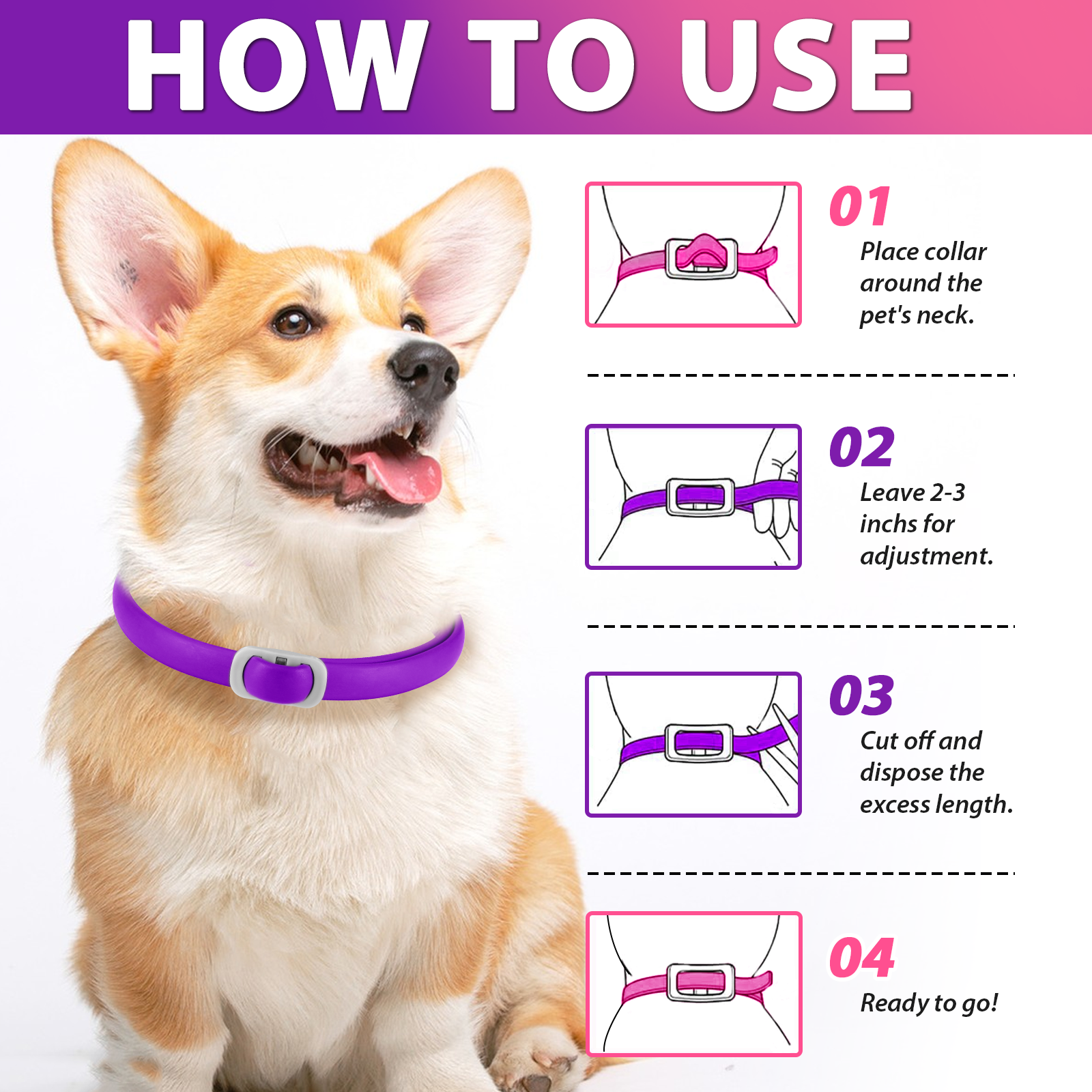 HOW TO USE

01
Place collar around the pet's neck.

02
Leave 2-3 inchs for adjustment.

03
Cut off and dispose the excess length.

04
Ready to go!