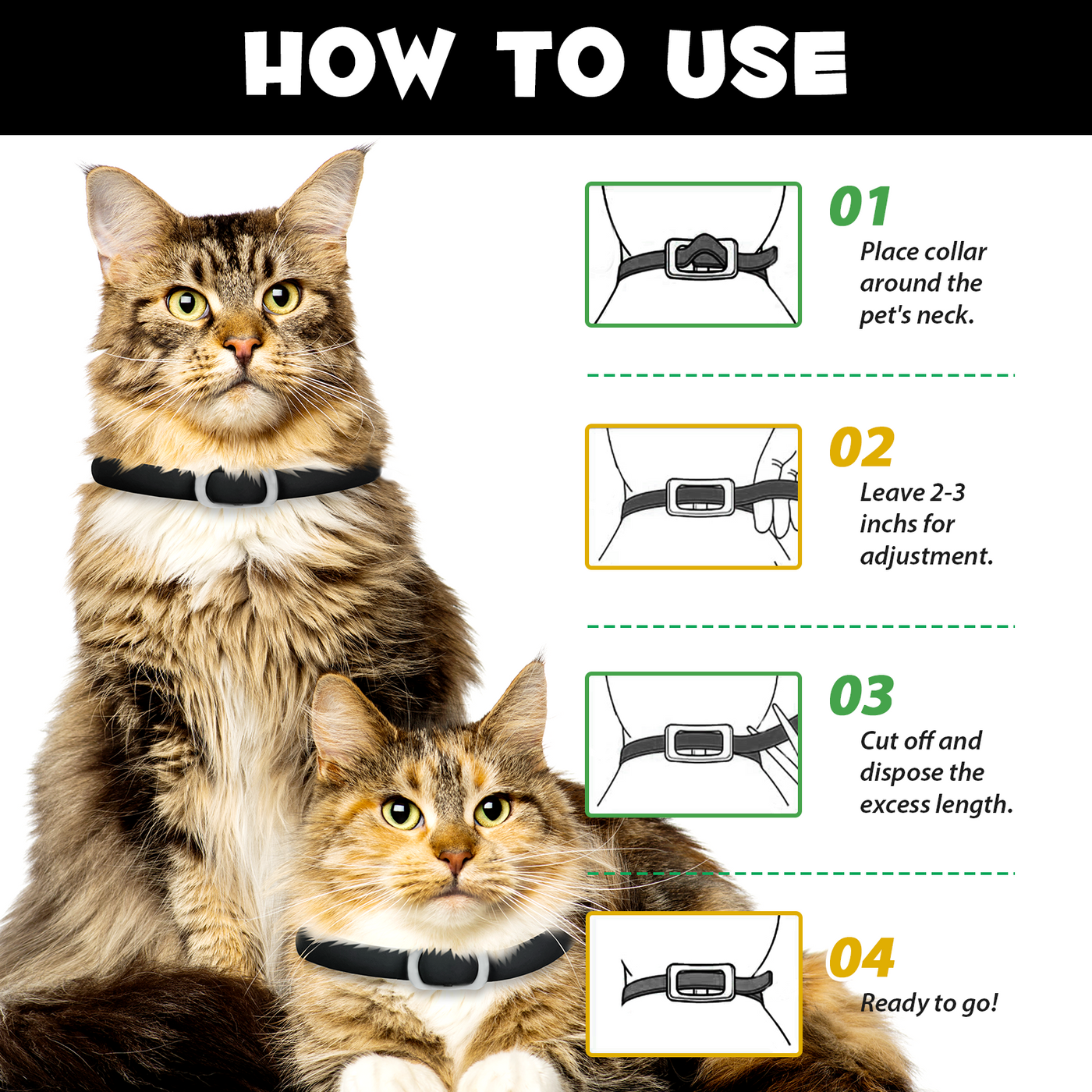 HOW TO USE

01
Place collar around the pet's neck.

02
Leave 2-3 inchs for adjustment.

03
Cut off and dispose the excess length.

04
Ready to go!