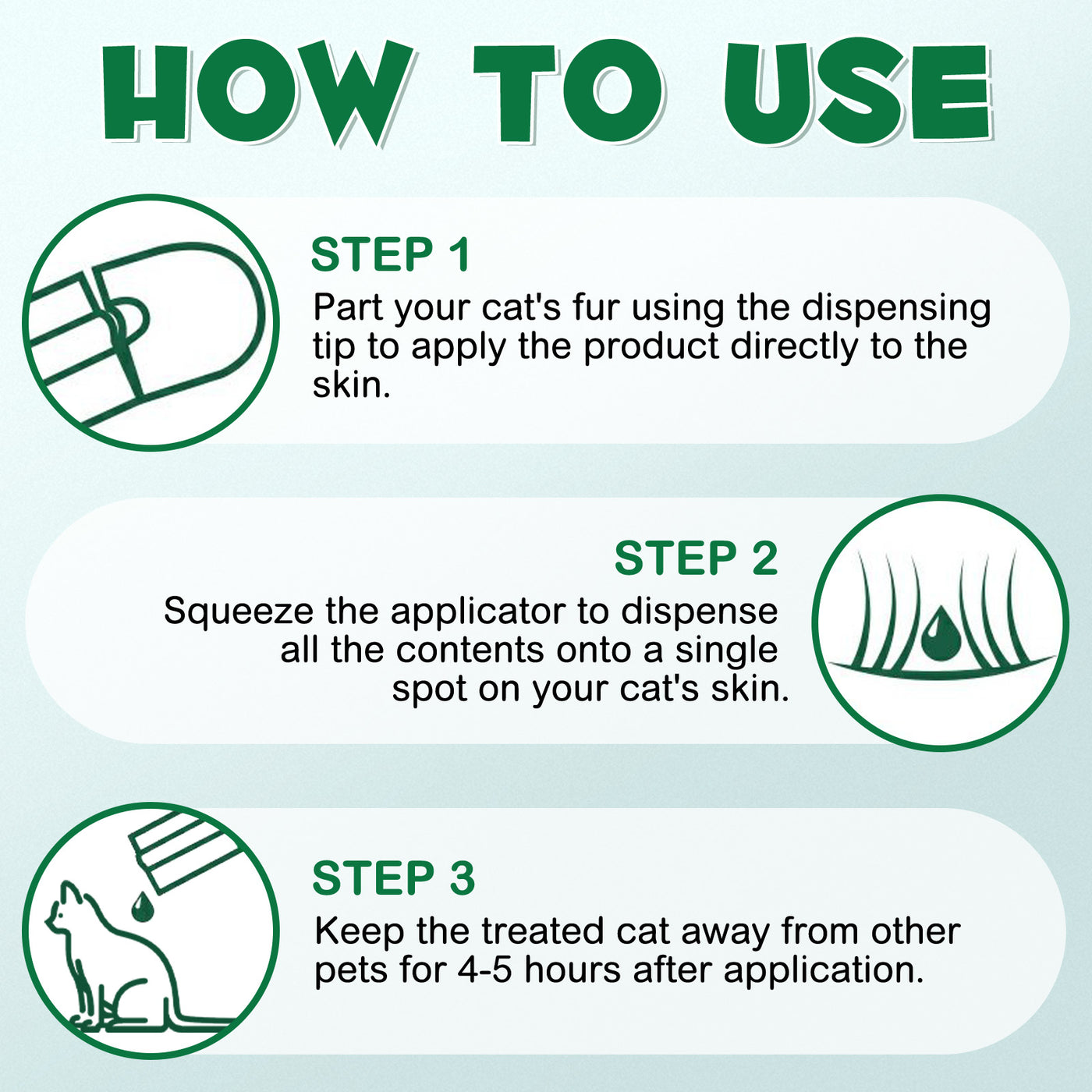 HOW TO USE

STEP 1
Part your cat's fur using the dispensing tip to apply the product directly to the skin.

STEP 2
Squeeze the applicator to dispense all the contents onto a single spot on your cat's skin.

STEP 3
Keep the treated cat away from other pets for 4-5 hours after application.